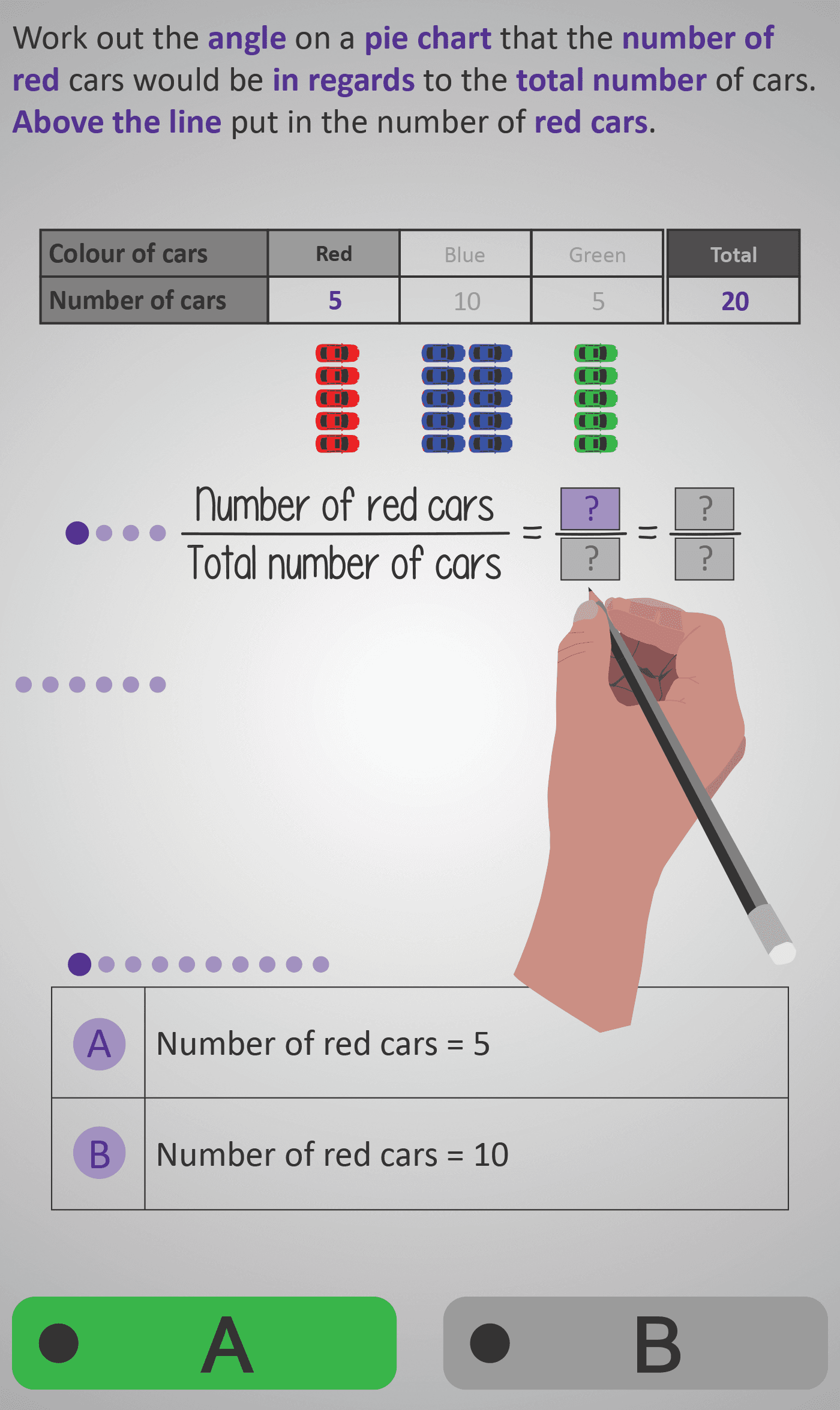 Work out the angle on a pie chart that the number of red cars would be in regards to the total number of cars. Above the line put in the number of red cars.

| Colour of cars | Red | Blue | Green | Total |
|---|---|---|---|---|
| Number of cars | 5 | 10 | 5 | 20 |

$\frac{\text{Number of red cars}}{\text{Total number of cars}} = \frac{?}{?} = \frac{?}{?}$

A Number of red cars = 5

B Number of red cars = 10

A

B